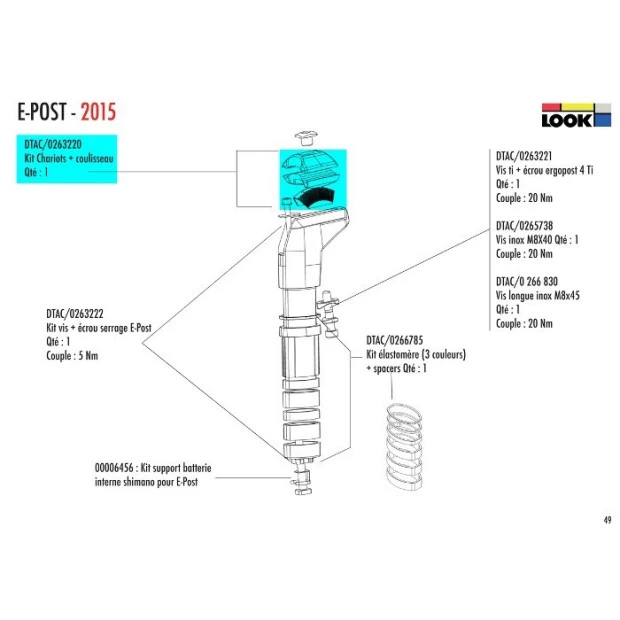 E-POST - 2015

LOOK

DTAC/0263220
Kit Chariots + coulisseau
Qté : 1

DTAC/0263221
Vis ti + écrou ergopost 4 Ti
Qté : 1
Couple : 20 Nm

DTAC/0265738
Vis inox M8X40 Qté : 1
Couple : 20 Nm

DTAC/0 266 830
Vis longue inox M8x45
Qté : 1
Couple : 20 Nm

DTAC/0263222
Kit vis + écrou serrage E-Post
Qté : 1
Couple : 5 Nm

DTAC/0266785
Kit élastomère (3 couleurs)
+ spacers Qté : 1

00006456 : Kit support batterie interne shimano pour E-Post

49