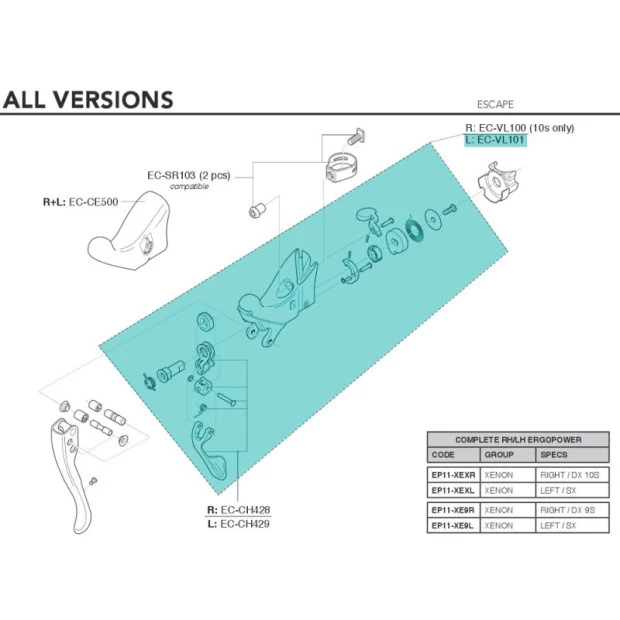 ALL VERSIONS

ESCAPE

R: EC-VL100 (10s only)
L: EC-VL101

EC-SR103 (2 pcs)
compatible

R+L: EC-CE500

R: EC-CH428
L: EC-CH429

| COMPLETE RH/LH ERGOPOWER | | |
|---|---|---|
| CODE | GROUP | SPECS |
| EP11-XEXR | XENON | RIGHT / DX 10S |
| EP11-XEXL | XENON | LEFT / SX |
| EP11-XE9R | XENON | RIGHT / DX 9S |
| EP11-XE9L | XENON | LEFT / SX |